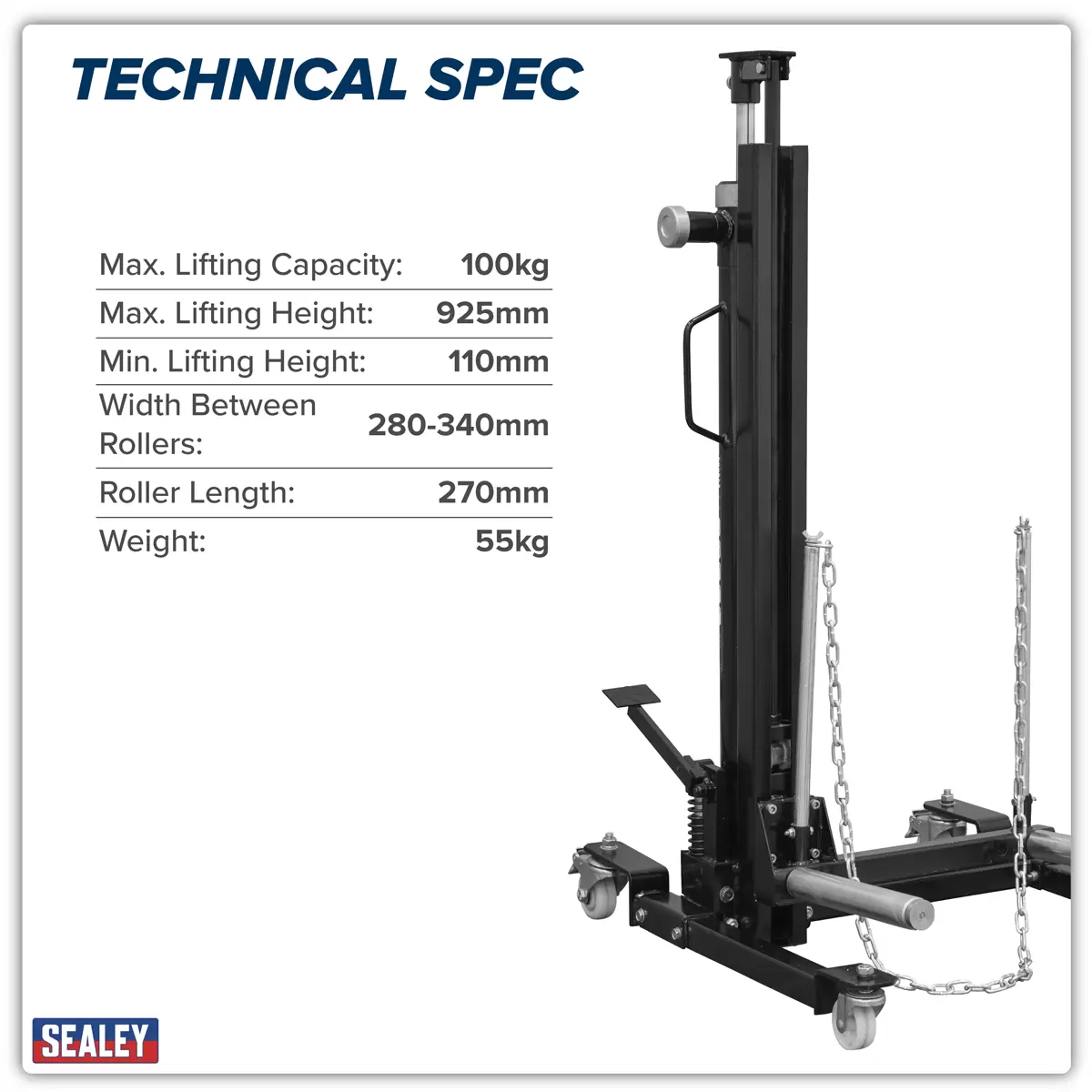 TECHNICAL SPEC

Max. Lifting Capacity: 100kg
Max. Lifting Height: 925mm
Min. Lifting Height: 110mm
Width Between Rollers: 280-340mm
Roller Length: 270mm
Weight: 55kg

SEALEY